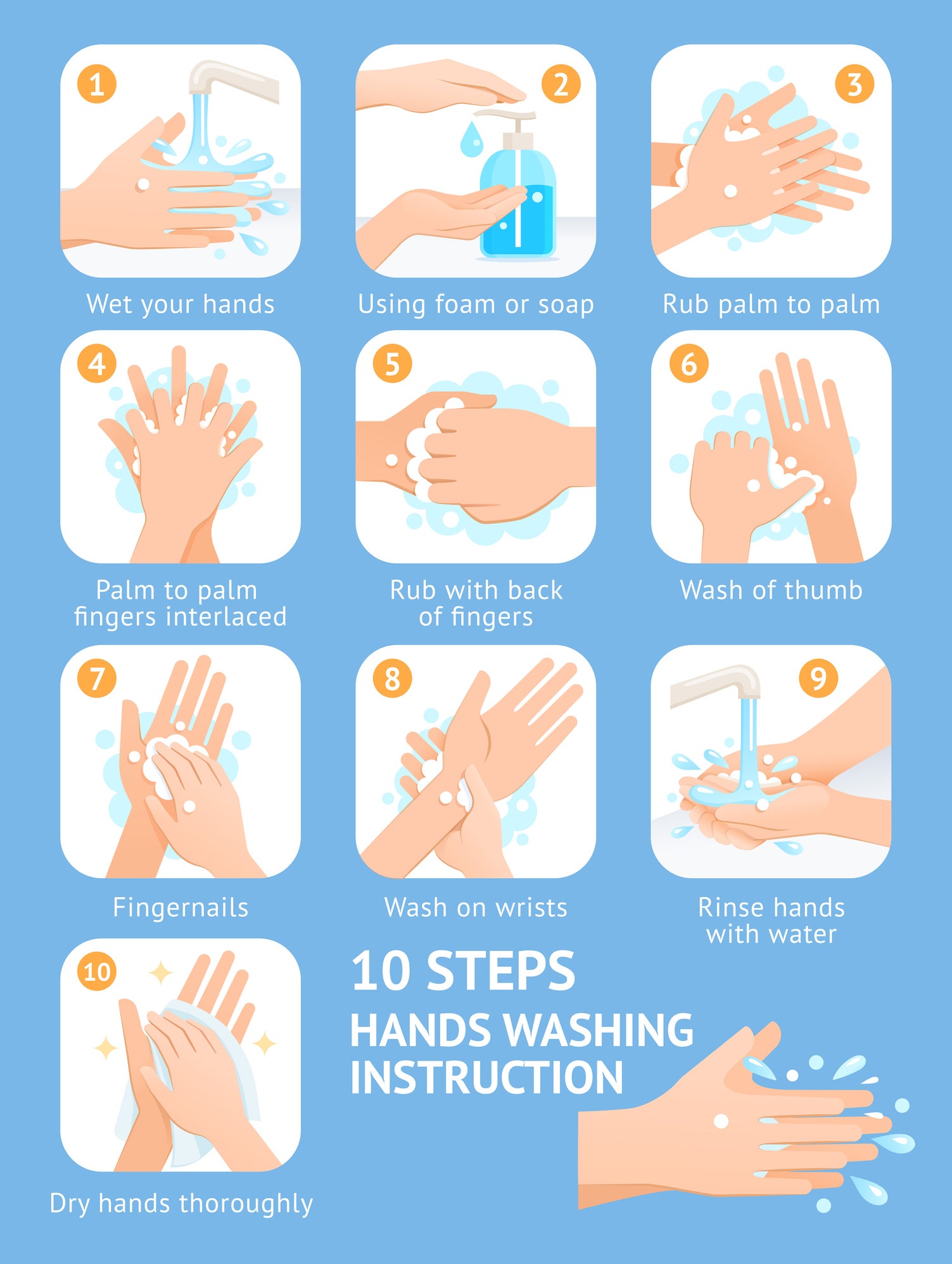 1
Wet your hands

2
Using foam or soap

3
Rub palm to palm

4
Palm to palm fingers interlaced

5
Rub with back of fingers

6
Wash of thumb

7
Fingernails

8
Wash on wrists

9
Rinse hands with water

10
Dry hands thoroughly

10 STEPS
HANDS WASHING INSTRUCTION