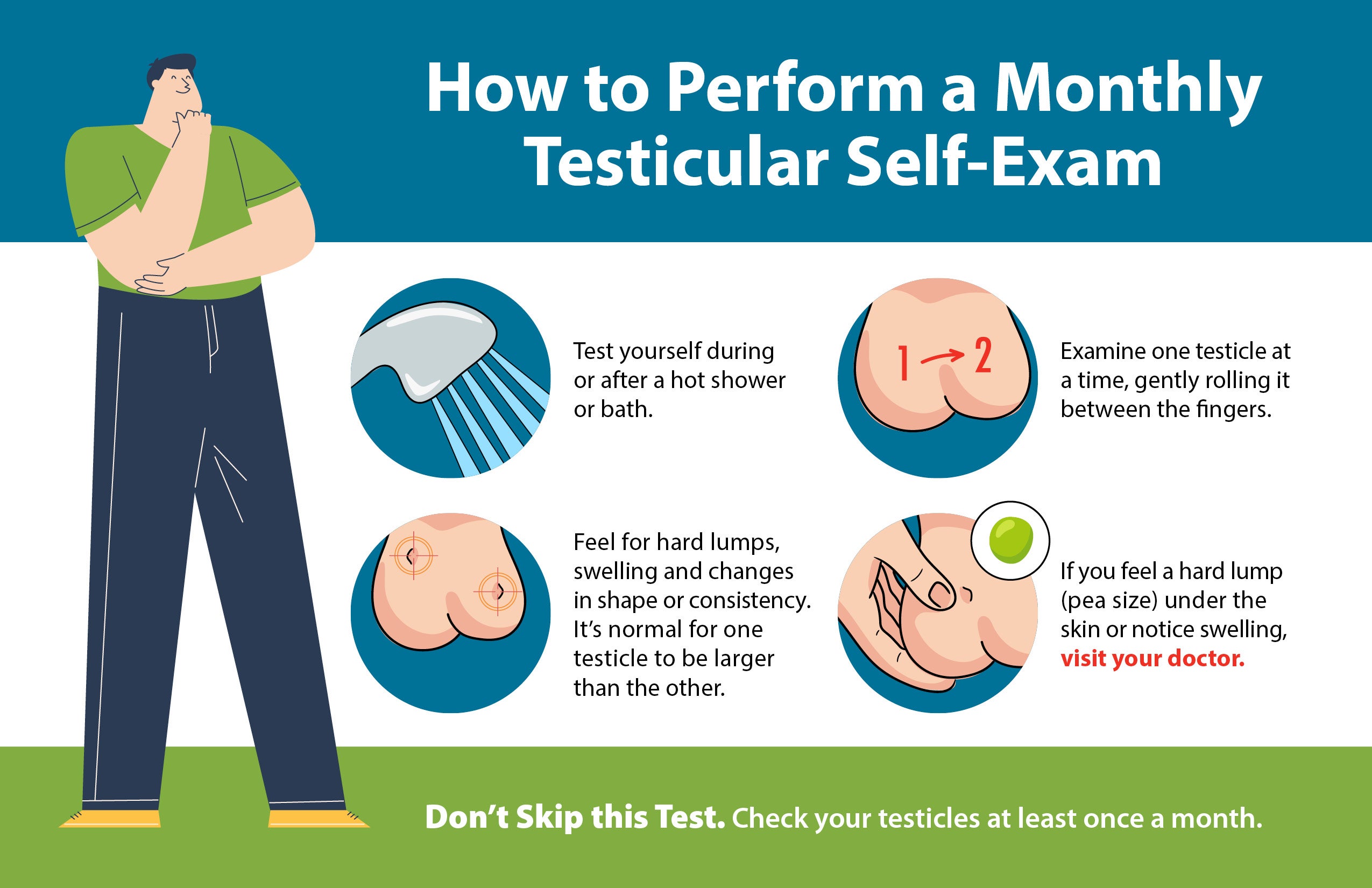 How to Perform a Monthly Testicular Self-Exam

Test yourself during or after a hot shower or bath.

1 → 2

Examine one testicle at a time, gently rolling it between the fingers.

Feel for hard lumps, swelling and changes in shape or consistency. It's normal for one testicle to be larger than the other.

If you feel a hard lump (pea size) under the skin or notice swelling, visit your doctor.

Don't Skip this Test. Check your testicles at least once a month.