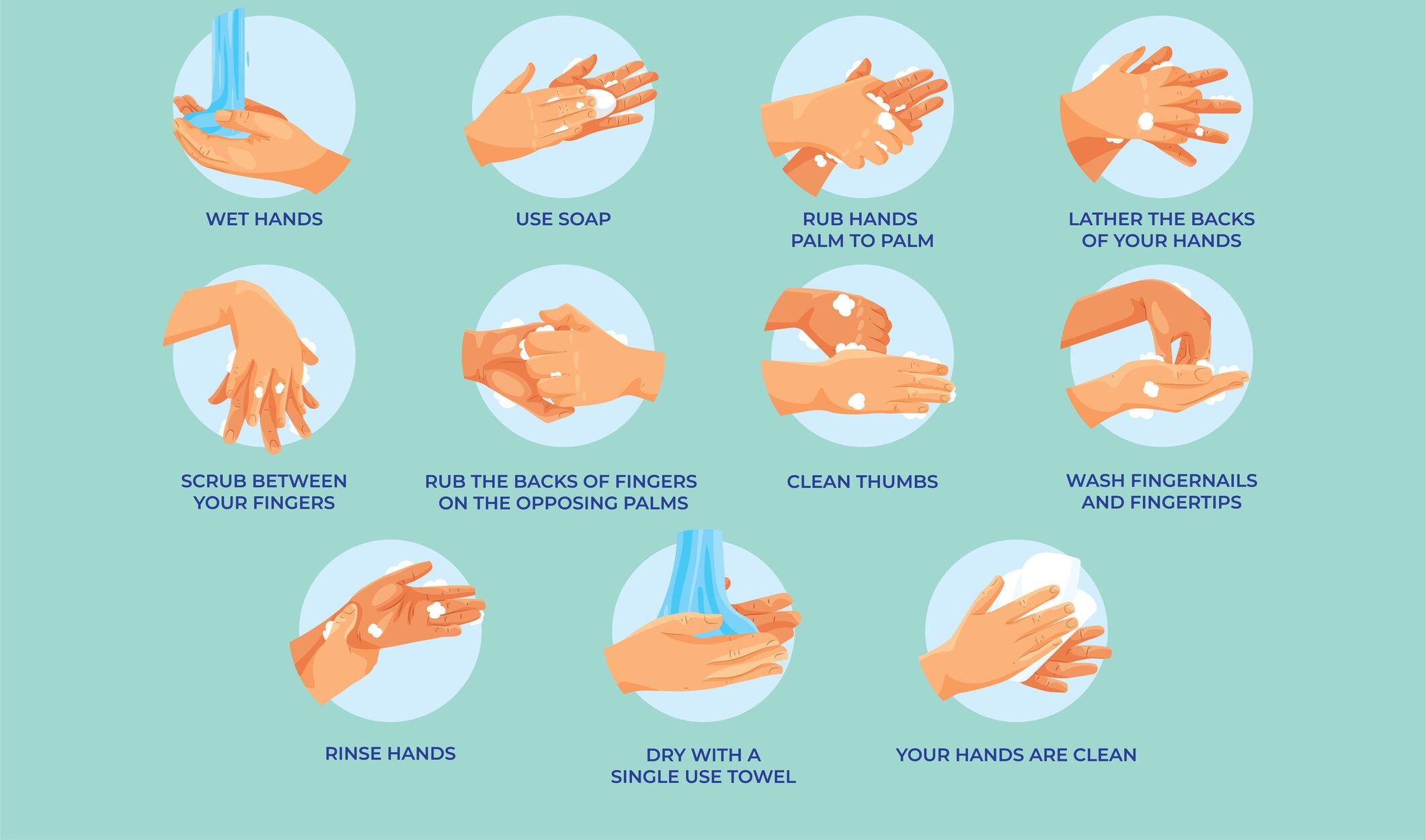 WET HANDS

USE SOAP

RUB HANDS PALM TO PALM

LATHER THE BACKS OF YOUR HANDS

SCRUB BETWEEN YOUR FINGERS

RUB THE BACKS OF FINGERS ON THE OPPOSING PALMS

CLEAN THUMBS

WASH FINGERNAILS AND FINGERTIPS

RINSE HANDS

DRY WITH A SINGLE USE TOWEL

YOUR HANDS ARE CLEAN